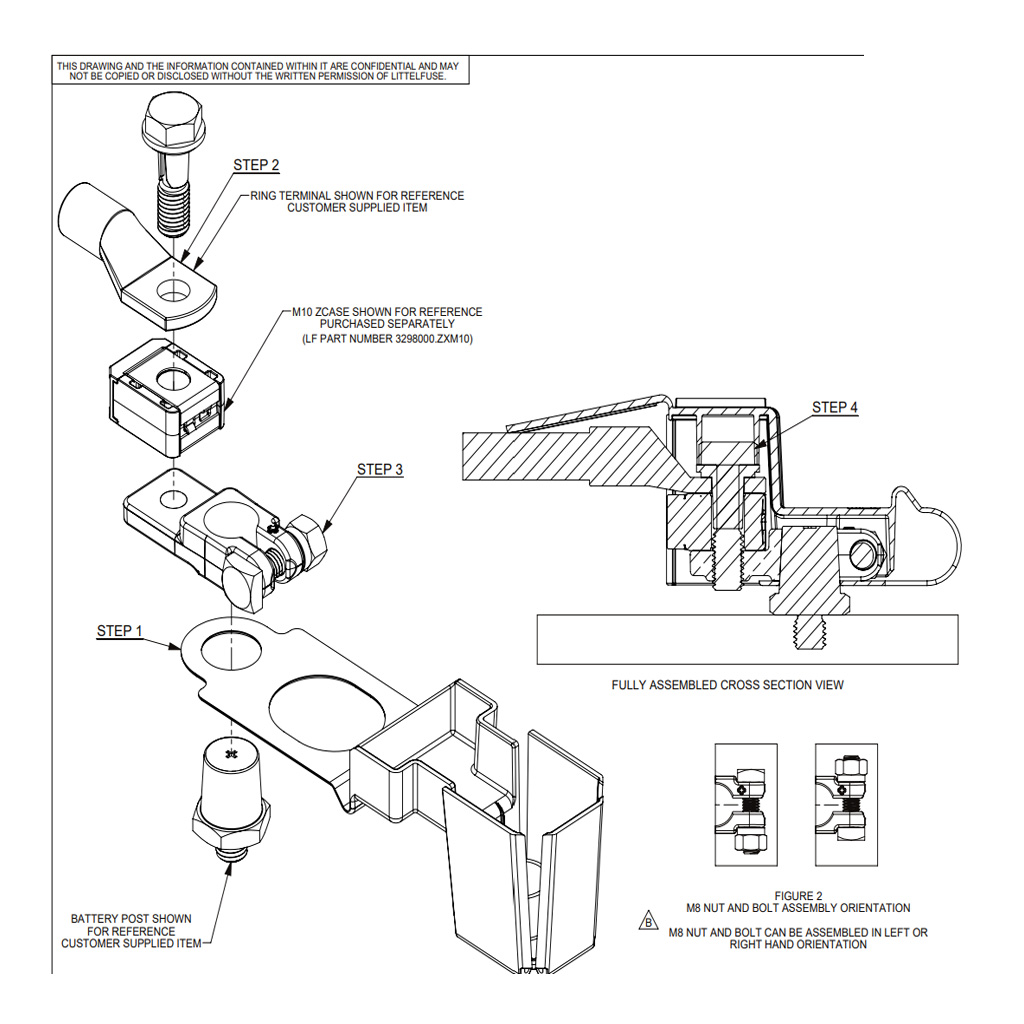 THIS DRAWING AND THE INFORMATION CONTAINED WITHIN IT ARE CONFIDENTIAL AND MAY NOT BE COPIED OR DISCLOSED WITHOUT THE WRITTEN PERMISSION OF LITTELFUSE.

STEP 2

RING TERMINAL SHOWN FOR REFERENCE
CUSTOMER SUPPLIED ITEM

M10 ZCASE SHOWN FOR REFERENCE
PURCHASED SEPARATELY
(LF PART NUMBER 3298000.ZXM10)

STEP 3

STEP 4

STEP 1

FULLY ASSEMBLED CROSS SECTION VIEW

BATTERY POST SHOWN
FOR REFERENCE
CUSTOMER SUPPLIED ITEM

FIGURE 2
M8 NUT AND BOLT ASSEMBLY ORIENTATION

B

M8 NUT AND BOLT CAN BE ASSEMBLED IN LEFT OR RIGHT HAND ORIENTATION